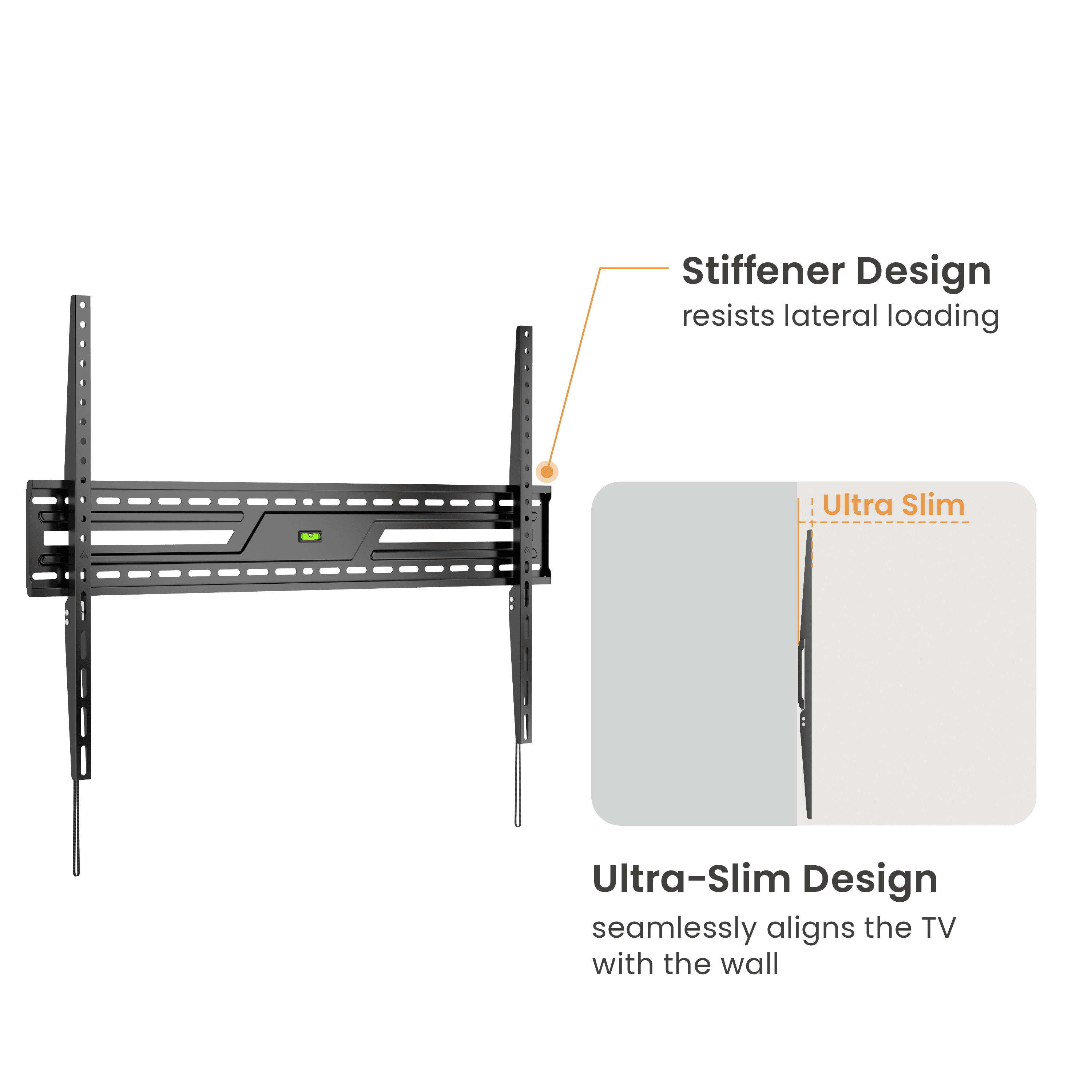 Stiffener Design
resists lateral loading

Ultra Slim

Ultra-Slim Design
seamlessly aligns the TV with the wall