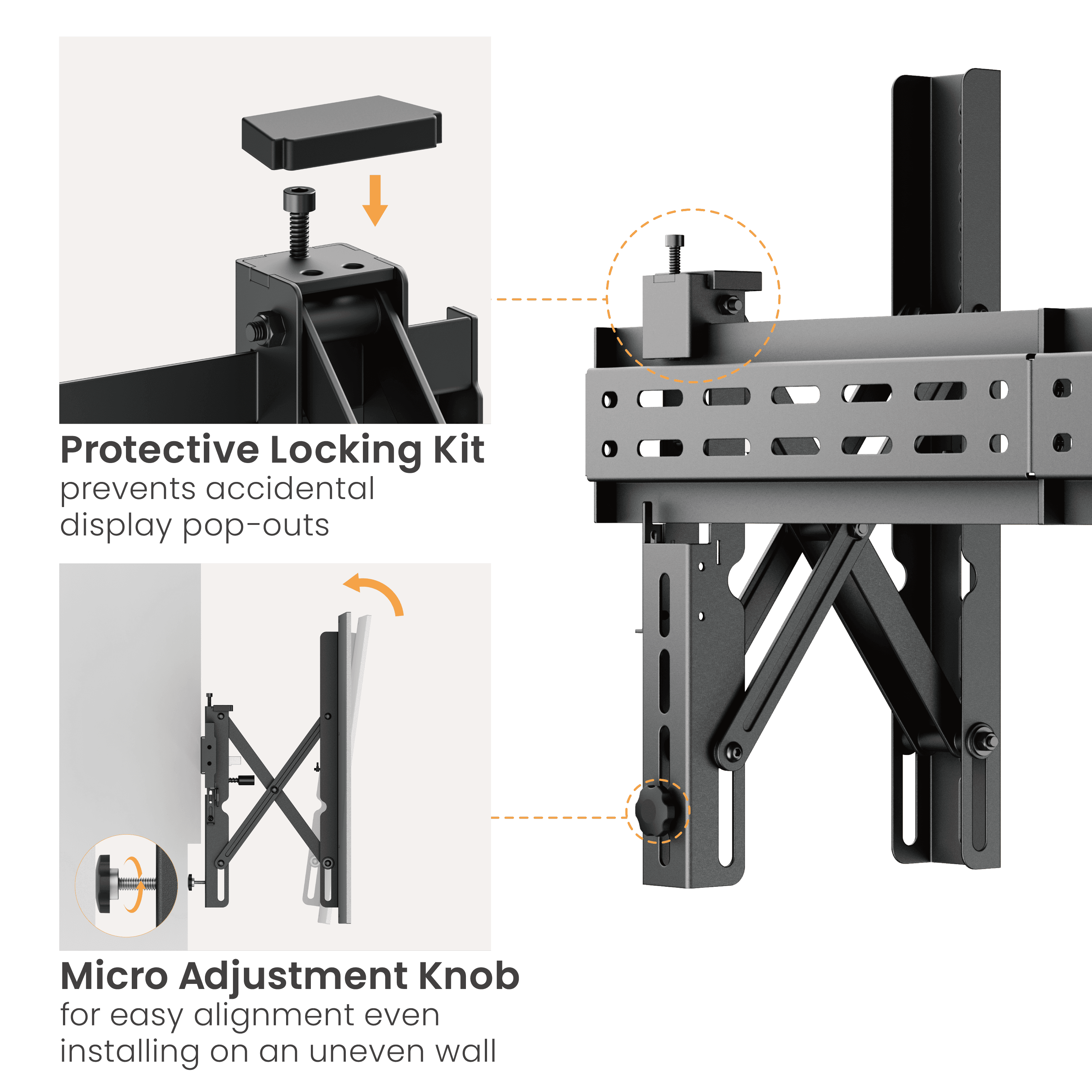 Protective Locking Kit
prevents accidental display pop-outs

Micro Adjustment Knob
for easy alignment even installing on an uneven wall