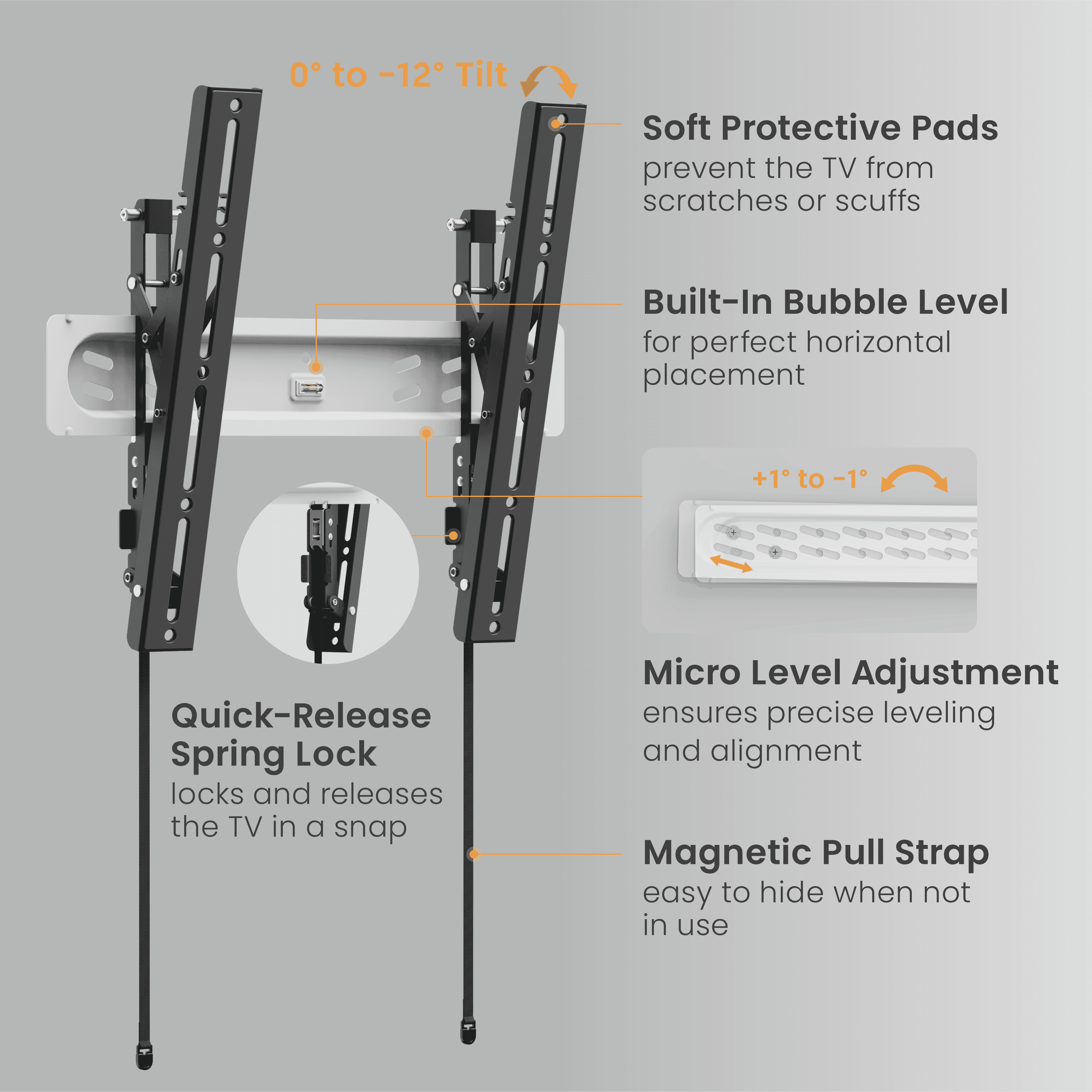 0° to -12° Tilt

Soft Protective Pads
prevent the TV from scratches or scuffs

Built-In Bubble Level
for perfect horizontal placement

+1° to -1°

Micro Level Adjustment
ensures precise leveling and alignment

Quick-Release Spring Lock
locks and releases the TV in a snap

Magnetic Pull Strap
easy to hide when not in use